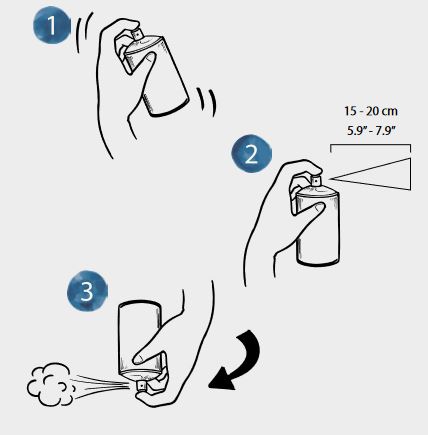 1

15 - 20 cm
5.9" - 7.9"

2

3